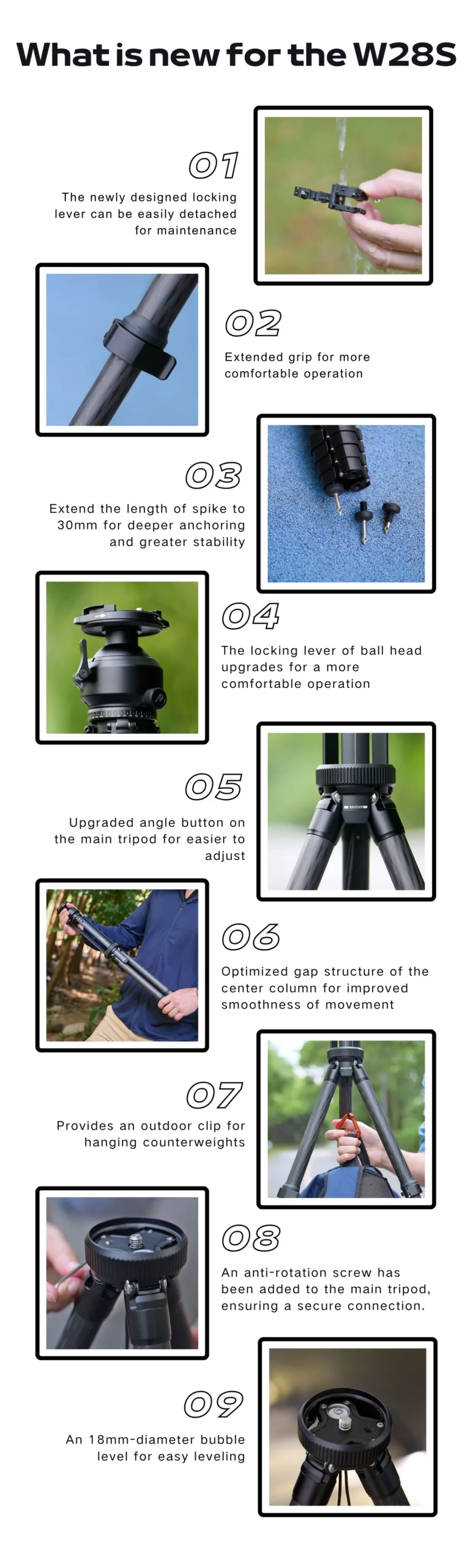 What is new for the W28S

01

The newly designed locking lever can be easily detached for maintenance

02

Extended grip for more comfortable operation

03

Extend the length of spike to 30mm for deeper anchoring and greater stability

04

The locking lever of ball head upgrades for a more comfortable operation

05

Upgraded angle button on the main tripod for easier to adjust

06

Optimized gap structure of the center column for improved smoothness of movement

07

Provides an outdoor clip for hanging counterweights

08

An anti-rotation screw has been added to the main tripod, ensuring a secure connection.

09

An 18mm-diameter bubble level for easy leveling